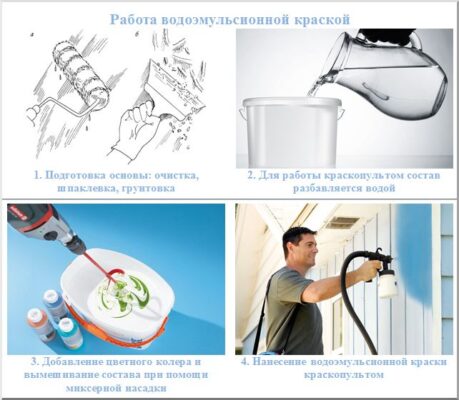 Работа водоэмульсионной краской

а

б

1. Подготовка основы: очистка, шпаклевка, грунтовка

2. Для работы краскопультом состав разбавляется водой

3. Добавление цветного колера и вымешивание состава при помощи миксерной насадки

4. Нанесение водоэмульсионной краски краскопультом